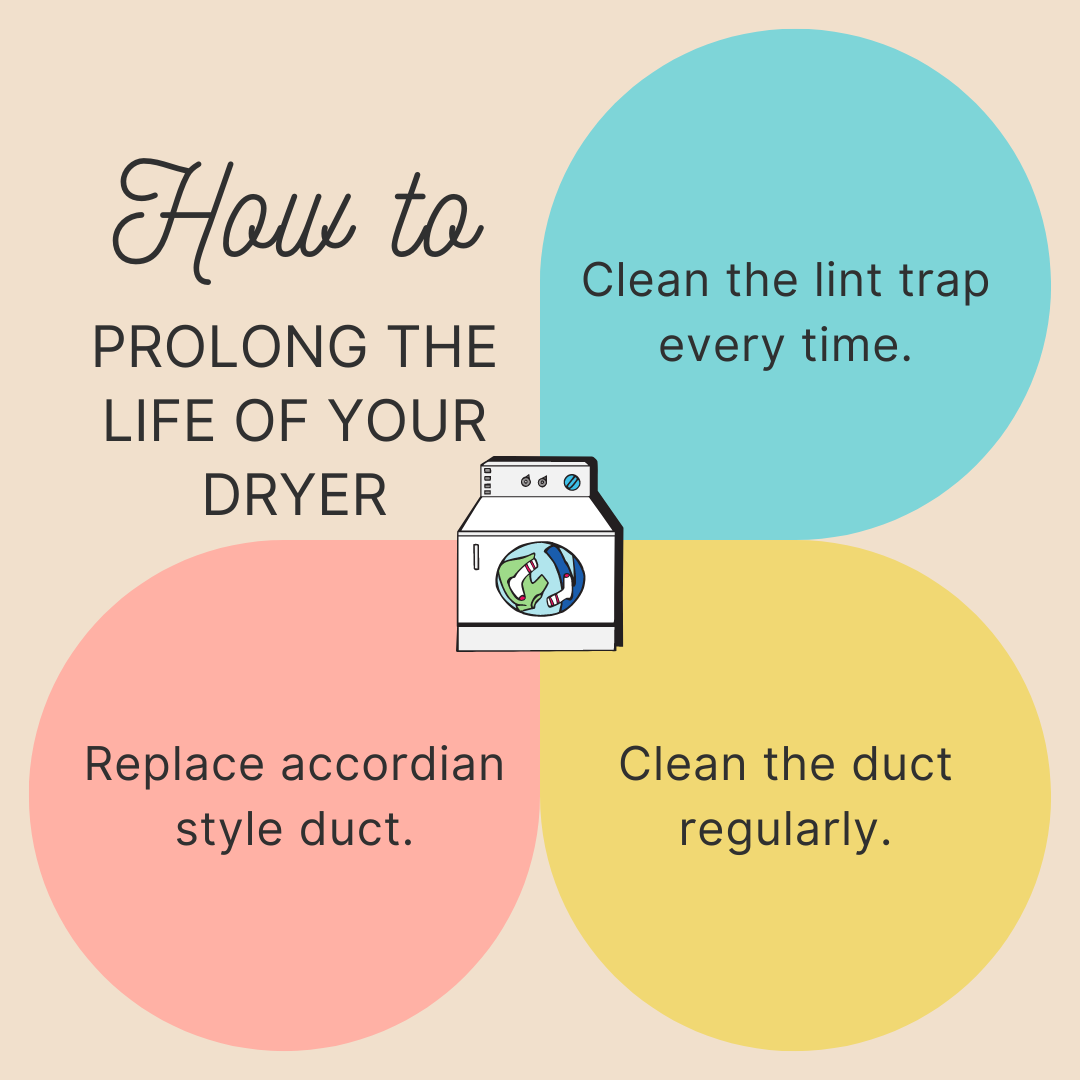 How to
PROLONG THE LIFE OF YOUR DRYER

Clean the lint trap every time.

Replace accordian style duct.

Clean the duct regularly.